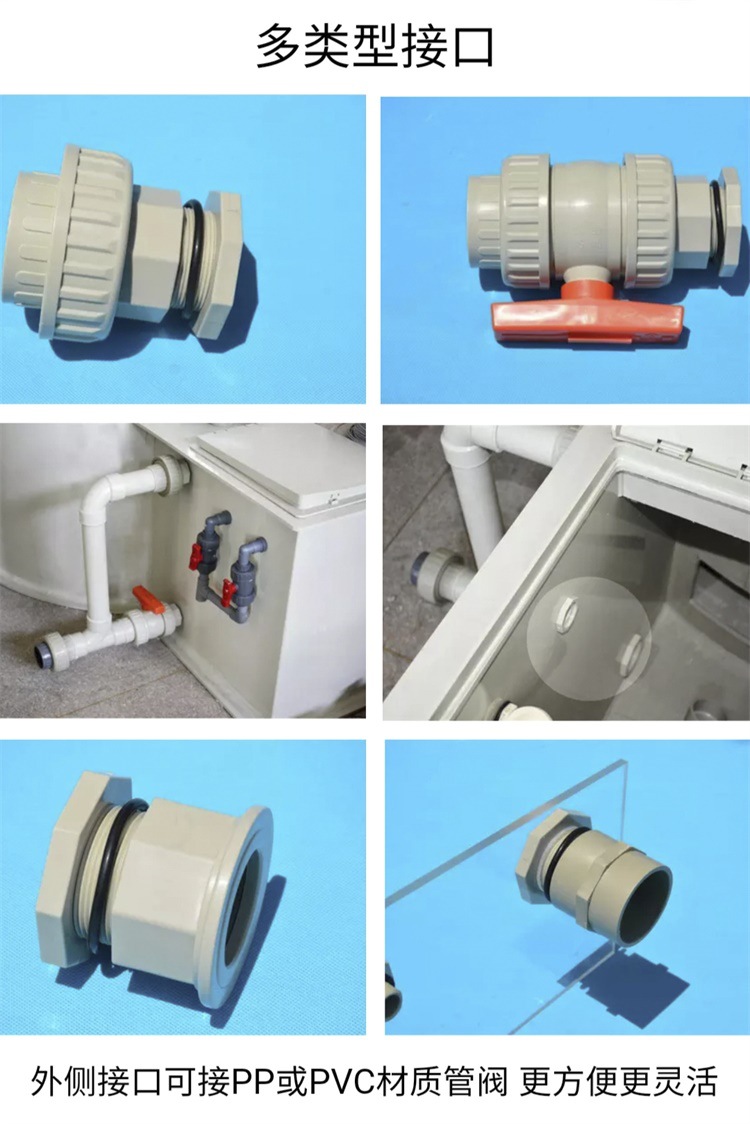 多类型接口

外侧接口可接PP或PVC材质管阀 更方便更灵活